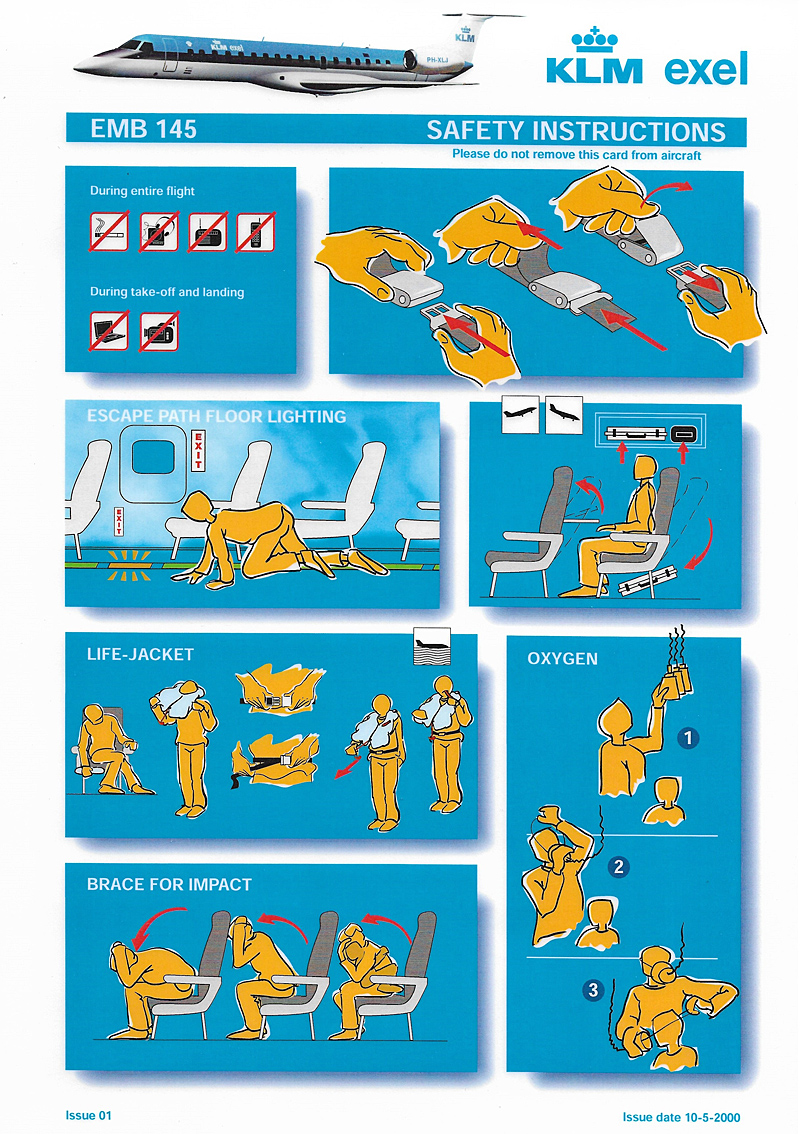 KLM exel

PH-XLJ

KLM exel

EMB 145

SAFETY INSTRUCTIONS

Please do not remove this card from aircraft

During entire flight

During take-off and landing

ESCAPE PATH FLOOR LIGHTING

EXIT

EXIT

LIFE-JACKET

OXYGEN

1

2

3

BRACE FOR IMPACT

Issue 01

Issue date 10-5-2000